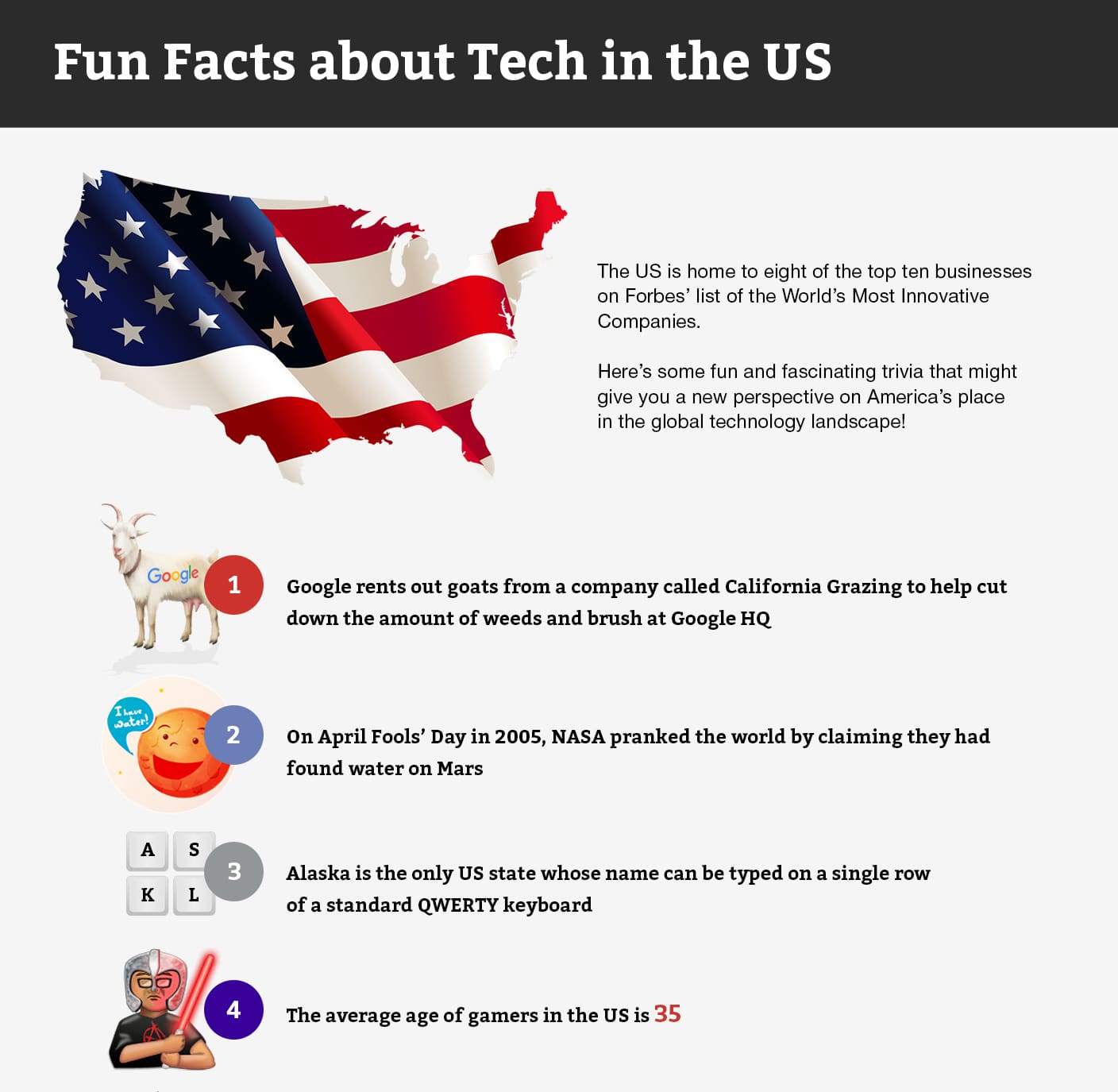 Fun Facts about Tech in the US

The US is home to eight of the top ten businesses on Forbes' list of the World's Most Innovative Companies.

Here's some fun and fascinating trivia that might give you a new perspective on America's place in the global technology landscape!

Google

1

Google rents out goats from a company called California Grazing to help cut down the amount of weeds and brush at Google HQ

I have water!

2

On April Fools' Day in 2005, NASA pranked the world by claiming they had found water on Mars

A S K L

3

Alaska is the only US state whose name can be typed on a single row of a standard QWERTY keyboard

4

The average age of gamers in the US is 35